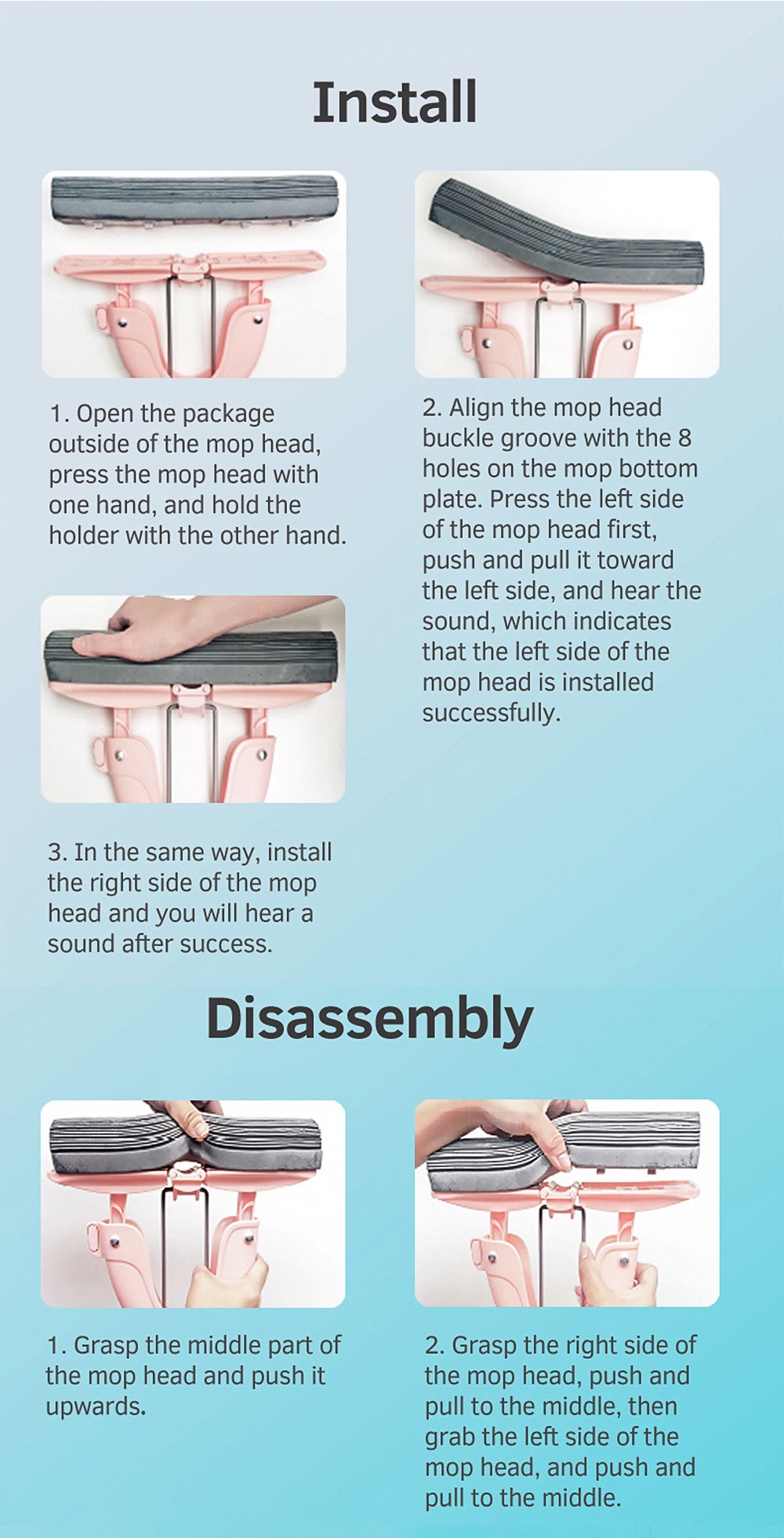 Install

1. Open the package outside of the mop head, press the mop head with one hand, and hold the holder with the other hand.

2. Align the mop head buckle groove with the 8 holes on the mop bottom plate. Press the left side of the mop head first, push and pull it toward the left side, and hear the sound, which indicates that the left side of the mop head is installed successfully.

3. In the same way, install the right side of the mop head and you will hear a sound after success.

Disassembly

1. Grasp the middle part of the mop head and push it upwards.

2. Grasp the right side of the mop head, push and pull to the middle, then grab the left side of the mop head, and push and pull to the middle.